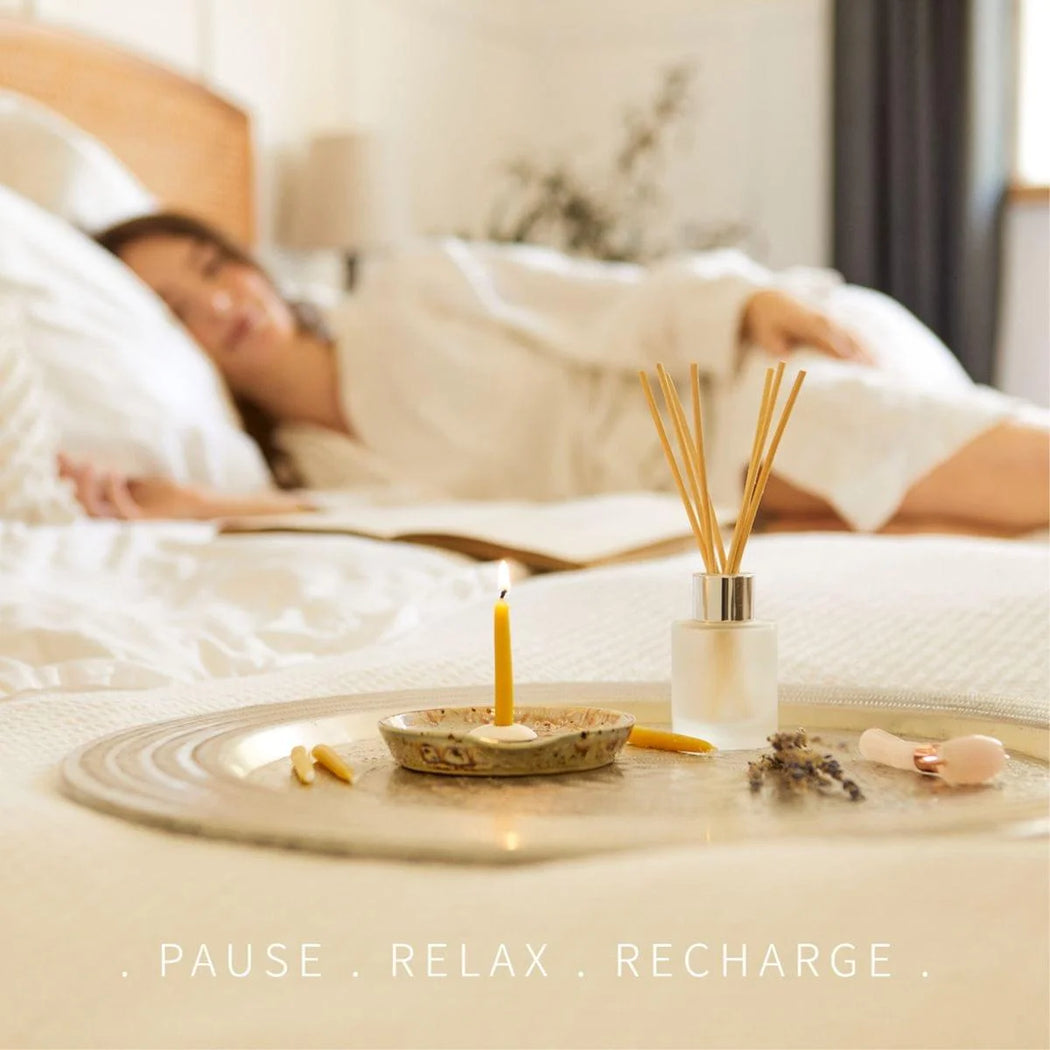 . PAUSE . RELAX . RECHARGE .